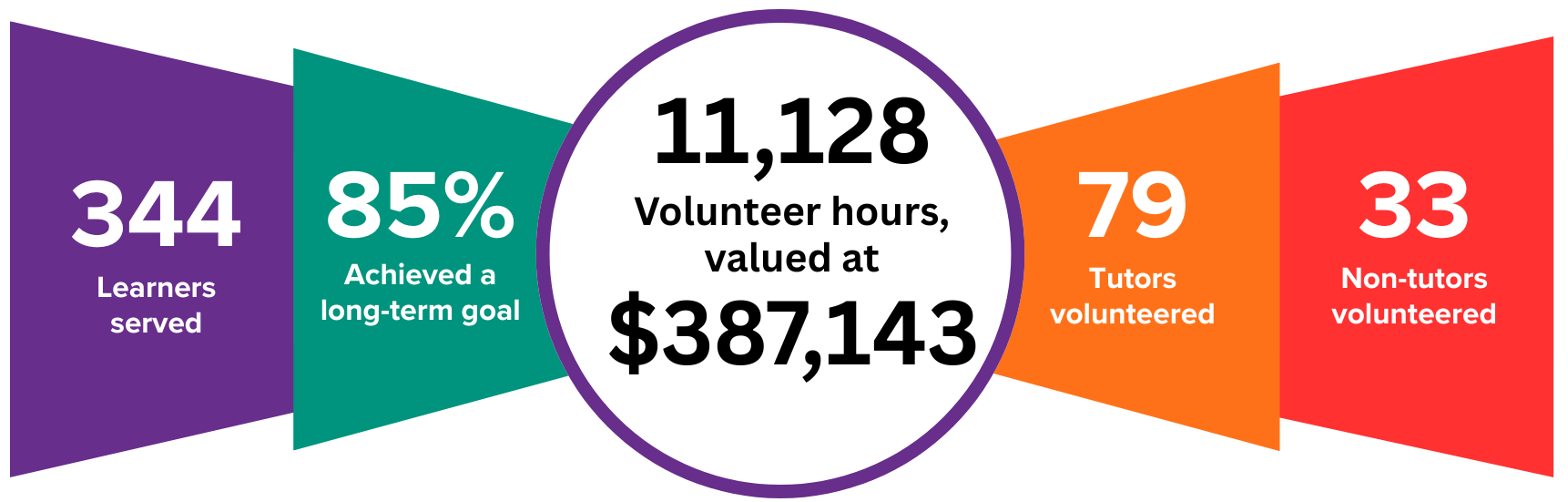 344
Learners served

85%
Achieved a long-term goal

11,128
Volunteer hours, valued at
$387,143

79
Tutors volunteered

33
Non-tutors volunteered